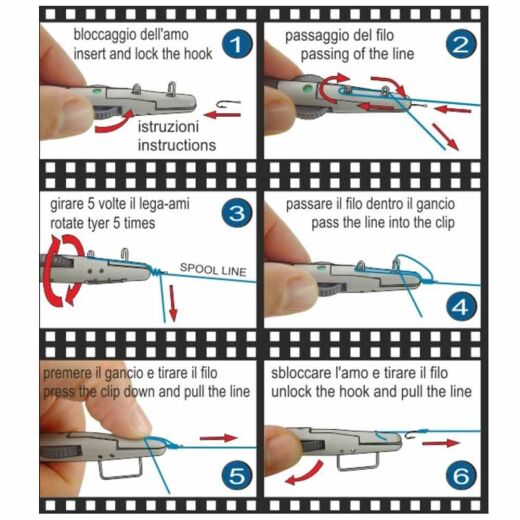 bloccaggio dell'amo
insert and lock the hook

1

istruzioni
instructions

passaggio del filo
passing of the line

2

girare 5 volte il lega-ami
rotate tyer 5 times

3

SPOOL LINE

passare il filo dentro il gancio
pass the line into the clip

4

premere il gancio e tirare il filo
press the clip down and pull the line

5

sbloccare l'amo e tirare il filo
unlock the hook and pull the line

6